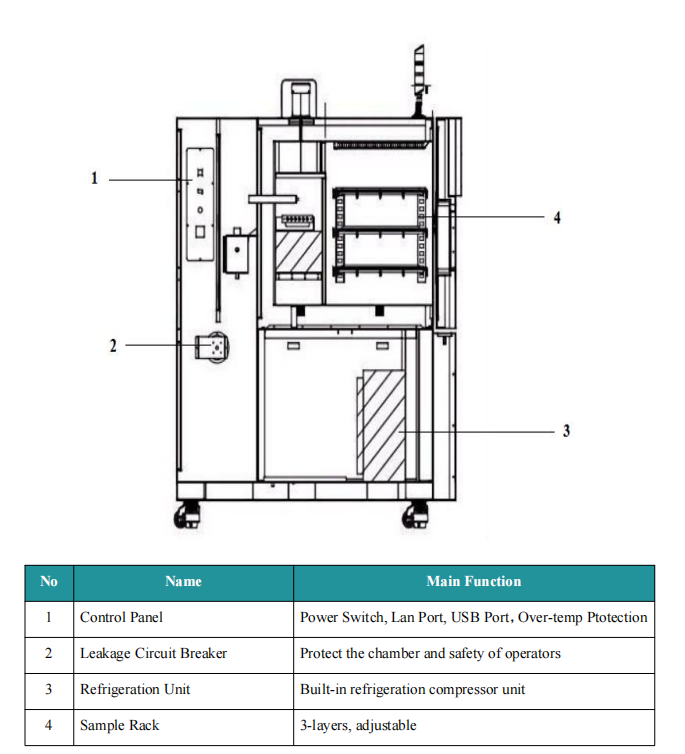 1

4

2

3

| No | Name | Main Function |
|---|---|---|
| 1 | Control Panel | Power Switch, Lan Port, USB Port, Over-temp Ptotection |
| 2 | Leakage Circuit Breaker | Protect the chamber and safety of operators |
| 3 | Refrigeration Unit | Built-in refrigeration compressor unit |
| 4 | Sample Rack | 3-layers, adjustable |